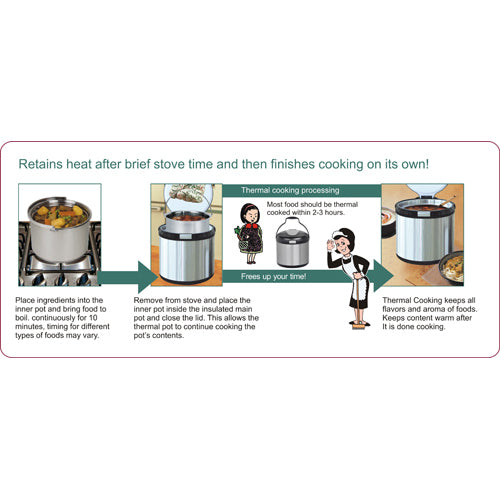 Retains heat after brief stove time and then finishes cooking on its own!

Thermal cooking processing

Most food should be thermal cooked within 2-3 hours.

Frees up your time!

Place ingredients into the inner pot and bring food to boil. continuously for 10 minutes, timing for different types of foods may vary.

Remove from stove and place the inner pot inside the insulated main pot and close the lid. This allows the thermal pot to continue cooking the pot's contents.

Thermal Cooking keeps all flavors and aroma of foods. Keeps content warm after It is done cooking.